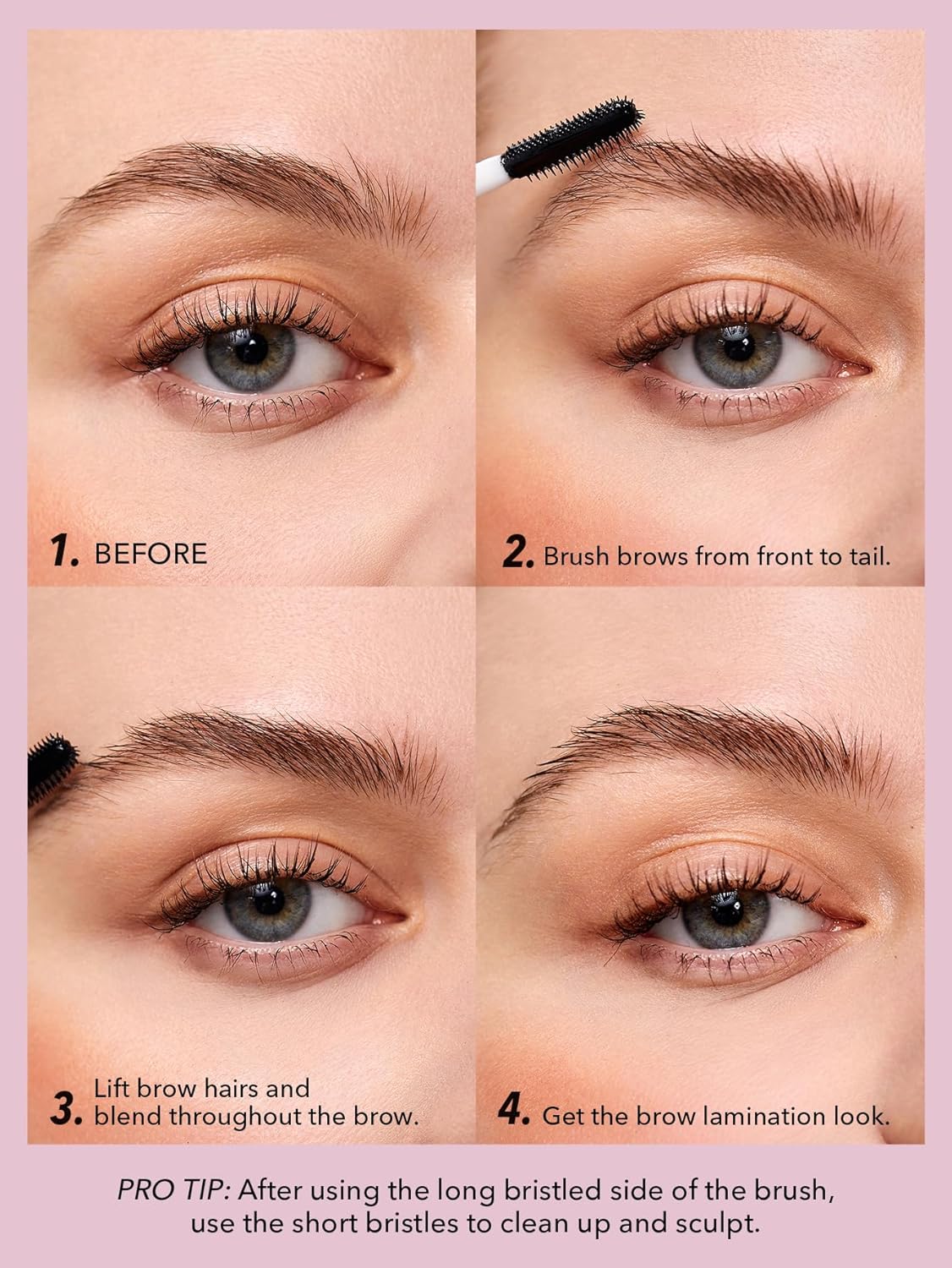 1. BEFORE

2. Brush brows from front to tail.

3. Lift brow hairs and blend throughout the brow.

4. Get the brow lamination look.

PRO TIP: After using the long bristled side of the brush, use the short bristles to clean up and sculpt.